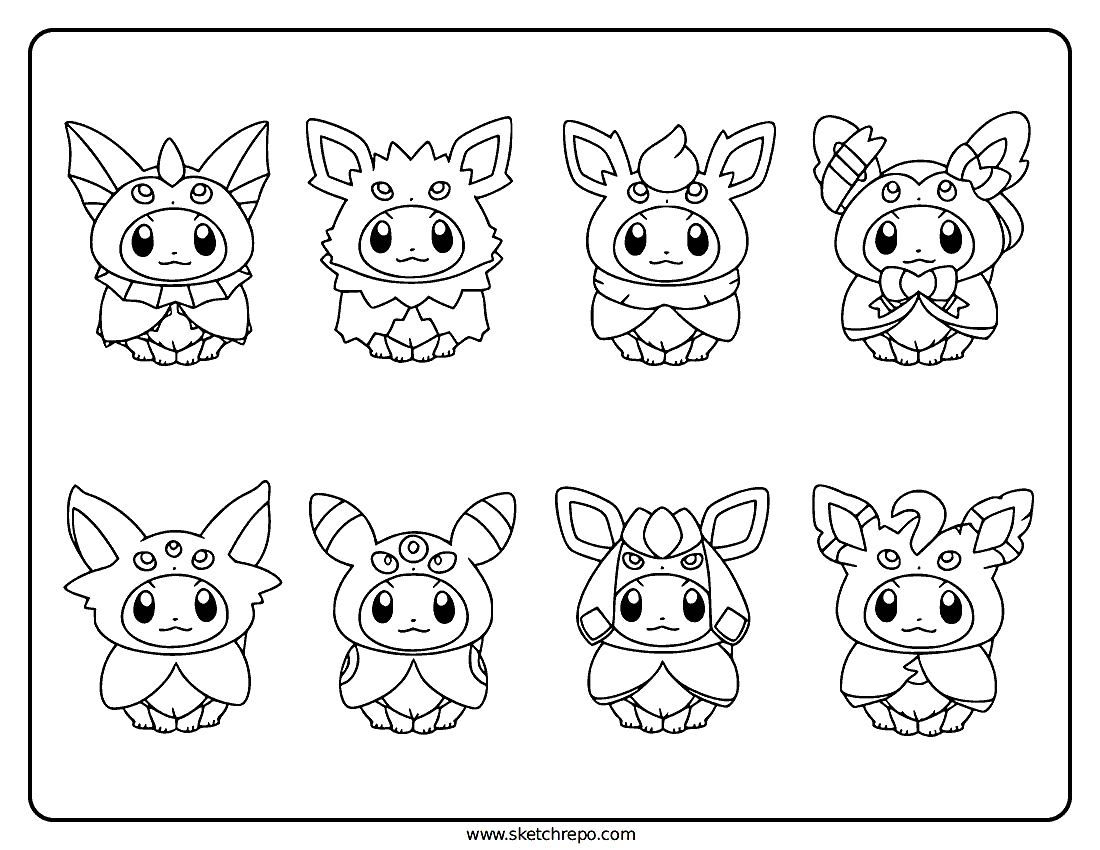 www.sketchrepo.com